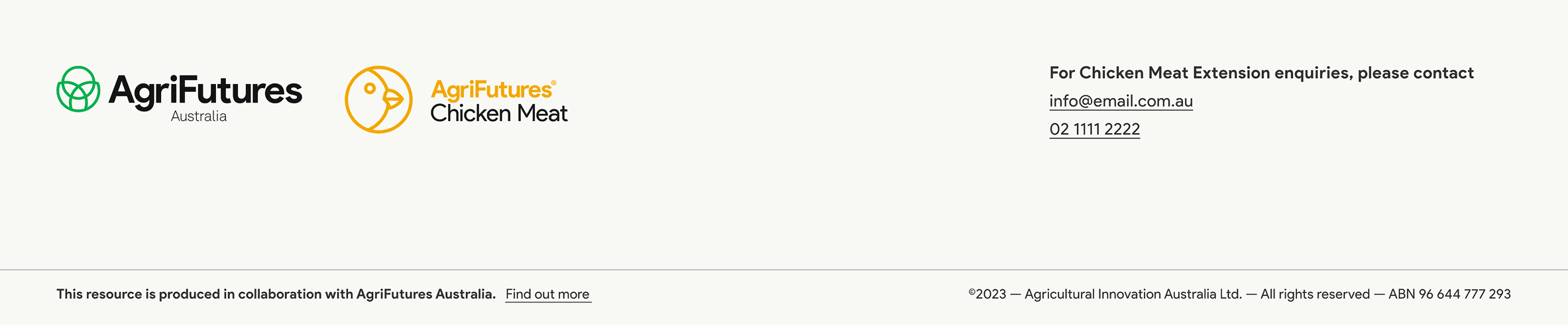 AgriFutures Australia

AgriFutures® Chicken Meat

For Chicken Meat Extension enquiries, please contact

info@email.com.au

02 1111 2222

This resource is produced in collaboration with AgriFutures Australia. Find out more

©2023 — Agricultural Innovation Australia Ltd. — All rights reserved — ABN 96 644 777 293